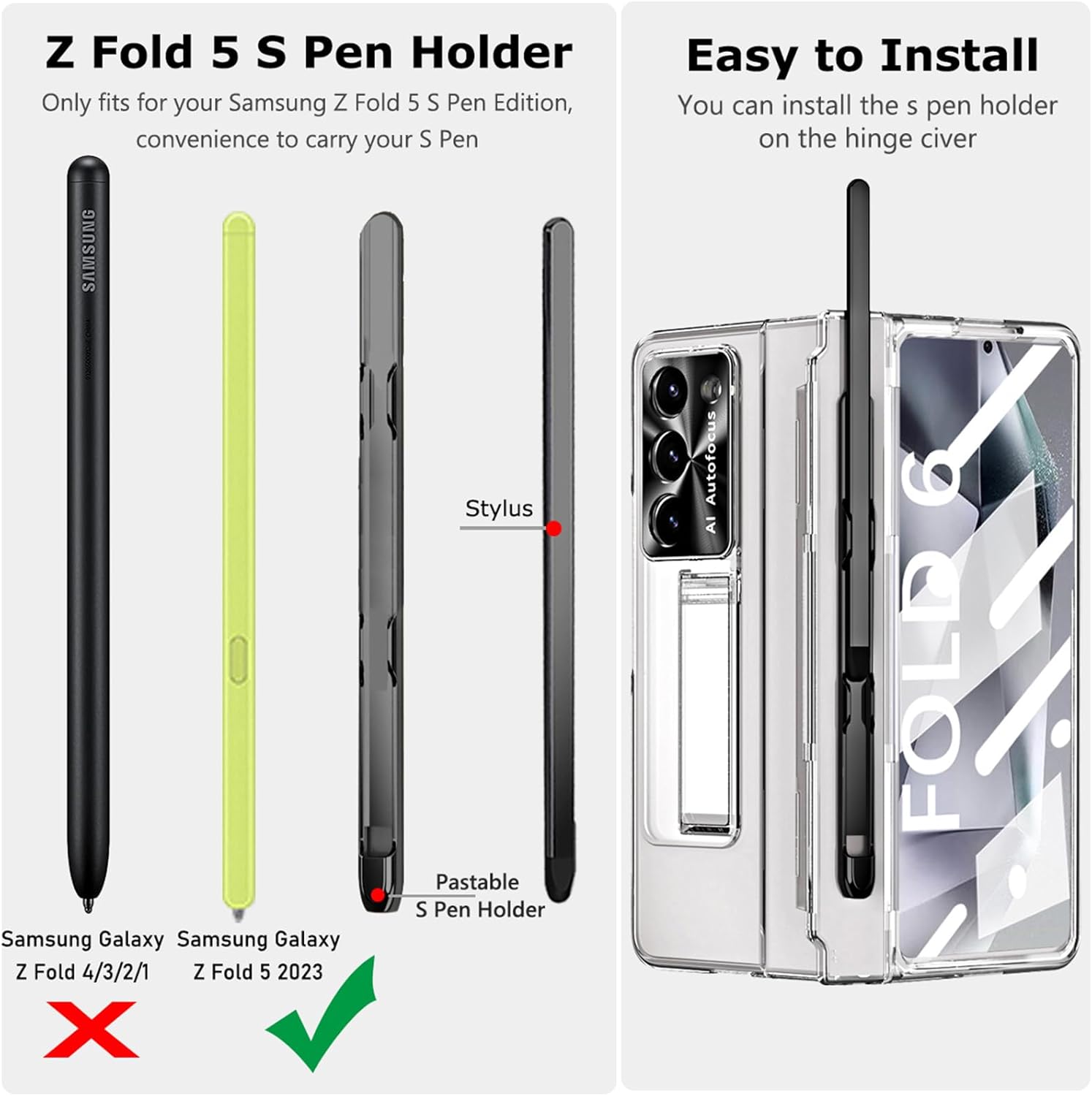 Z Fold 5 S Pen Holder

Only fits for your Samsung Z Fold 5 S Pen Edition, convenience to carry your S Pen

SAMSUNG

Stylus

Pastable S Pen Holder

Samsung Galaxy Z Fold 4/3/2/1

Samsung Galaxy Z Fold 5 2023

Easy to Install

You can install the s pen holder on the hinge civer

AI Autofocus

FOLD 6