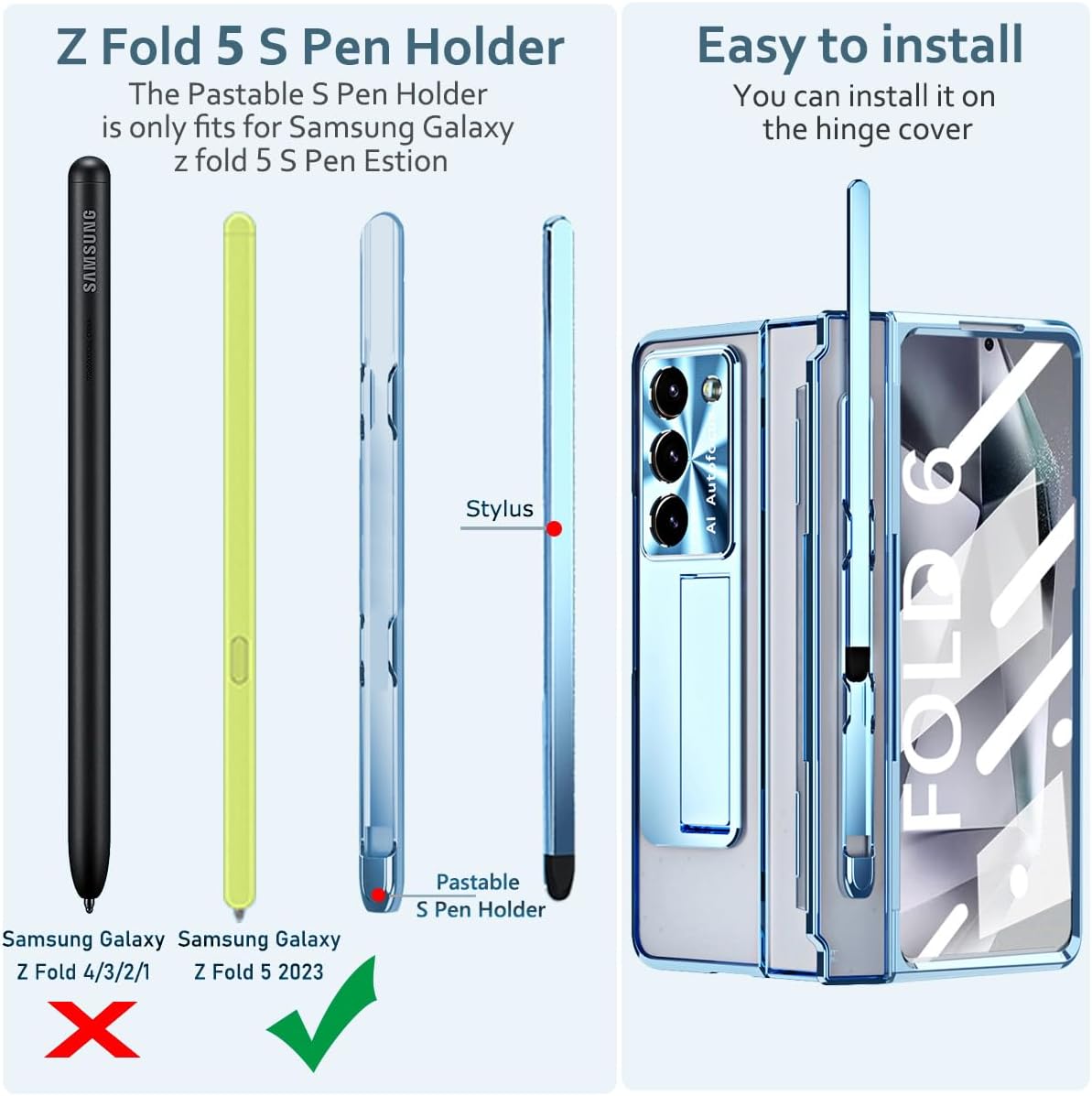 Z Fold 5 S Pen Holder

The Pastable S Pen Holder is only fits for Samsung Galaxy z fold 5 S Pen Estion

SAMSUNG

Stylus

Pastable S Pen Holder

Samsung Galaxy Z Fold 4/3/2/1

Samsung Galaxy Z Fold 5 2023

Easy to install

You can install it on the hinge cover

AI Autofocus

FOLD 6